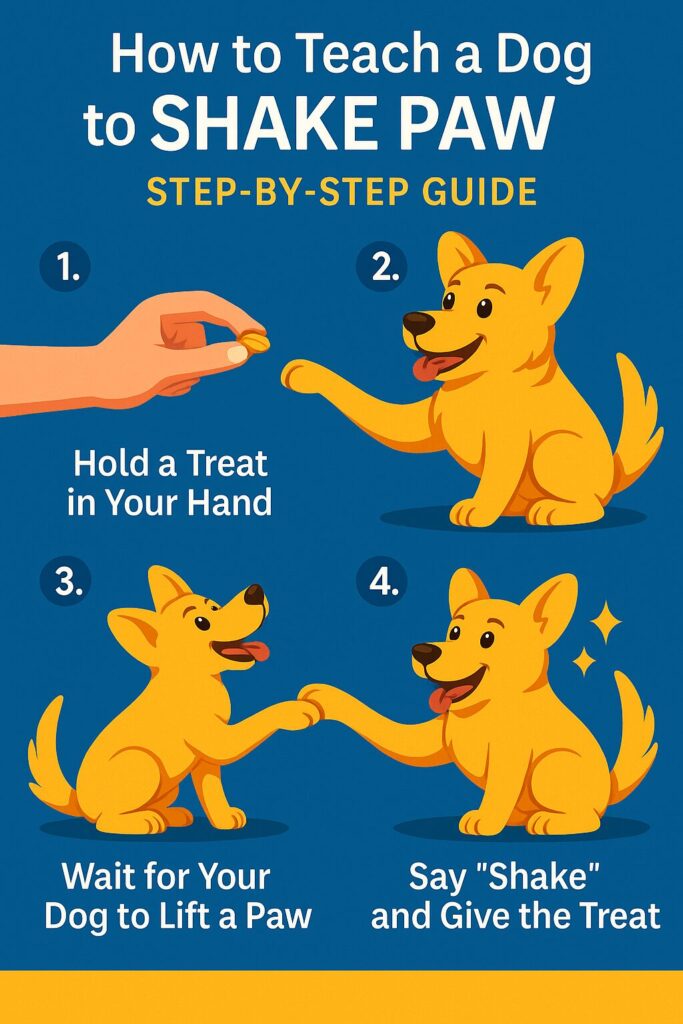 How to Teach a Dog to SHAKE PAW

STEP-BY-STEP GUIDE

1.

Hold a Treat in Your Hand

2.

3.

Wait for Your Dog to Lift a Paw

4.

Say "Shake" and Give the Treat